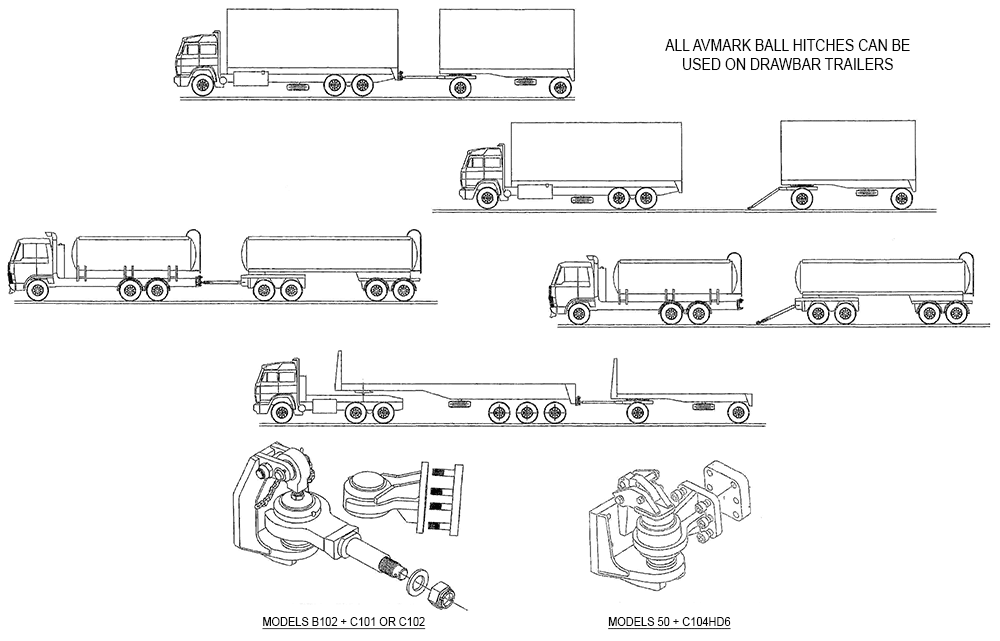 ALL AVMARK BALL HITCHES CAN BE USED ON DRAWBAR TRAILERS

MODELS B102 + C101 OR C102

MODELS 50 + C104HD6